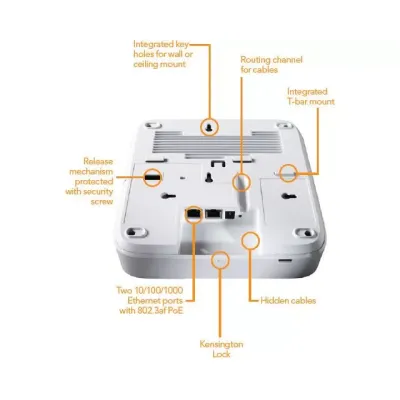 Integrated key holes for wall or ceiling mount

Routing channel for cables

Integrated T-bar mount

Release mechanism protected with security screw

Two 10/100/1000 Ethernet ports with 802.3af PoE

Hidden cables

Kensington Lock